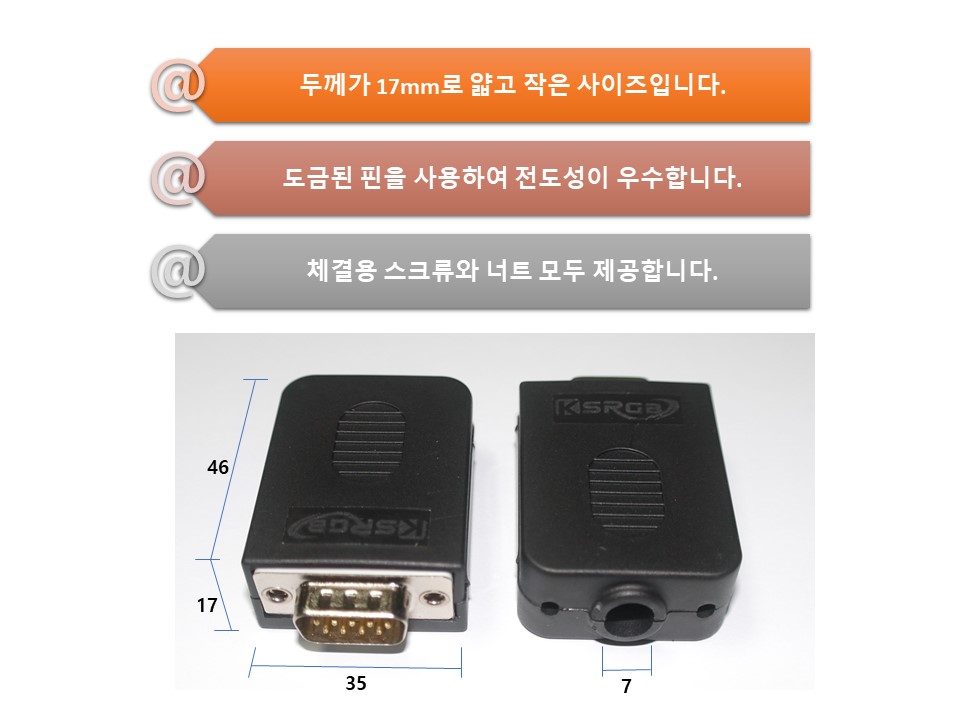 @ 두께가 17mm로 얇고 작은 사이즈입니다.

@ 도금된 핀을 사용하여 전도성이 우수합니다.

@ 체결용 스크류와 너트 모두 제공합니다.

KSRGB

KSRGB

46

17

35

7