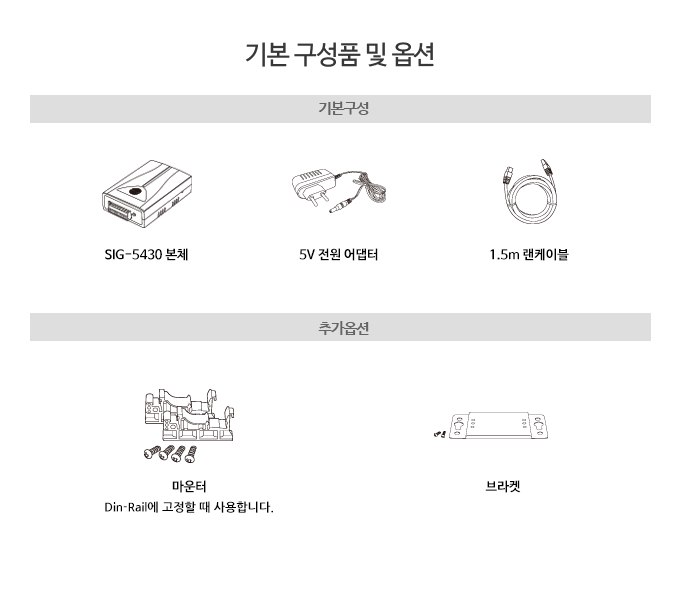 기본 구성품 및 옵션

기본구성

SIG-5430 본체

5V 전원 어댑터

1.5m 랜케이블

추가옵션

마운터
Din-Rail에 고정할 때 사용합니다.

브라켓