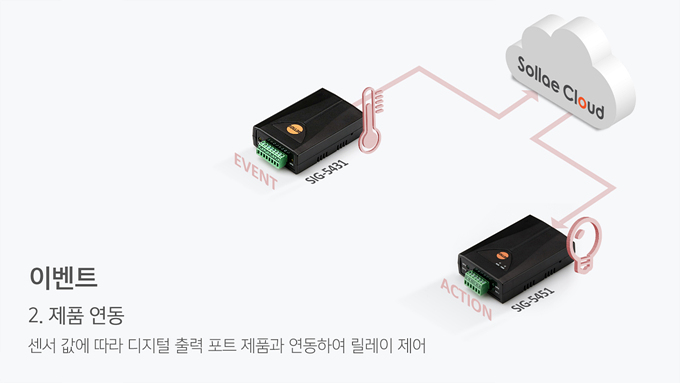 Sollae Cloud

EVENT

SIG-5431

ACTION

SIG-5451

이벤트

2. 제품 연동

센서 값에 따라 디지털 출력 포트 제품과 연동하여 릴레이 제어