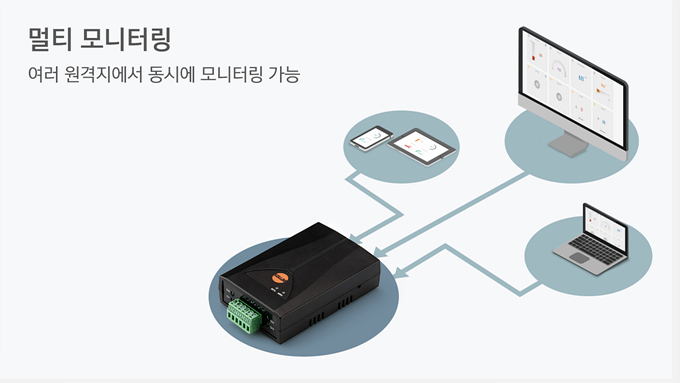 멀티 모니터링

여러 원격지에서 동시에 모니터링 가능